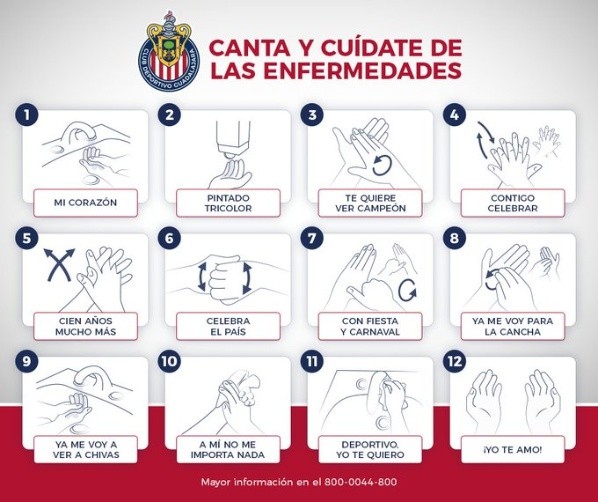 CLUB DEPORTIVO GUADALAJARA

CANTA Y CUÍDATE DE LAS ENFERMEDADES

1
MI CORAZÓN

2
PINTADO TRICOLOR

3
TE QUIERE VER CAMPEÓN

4
CONTIGO CELEBRAR

5
CIEN AÑOS MUCHO MÁS

6
CELEBRA EL PAÍS

7
CON FIESTA Y CARNAVAL

8
YA ME VOY PARA LA CANCHA

9
YA ME VOY A VER A CHIVAS

10
A MÍ NO ME IMPORTA NADA

11
DEPORTIVO, YO TE QUIERO

12
¡YO TE AMO!

Mayor información en el 800-0044-800